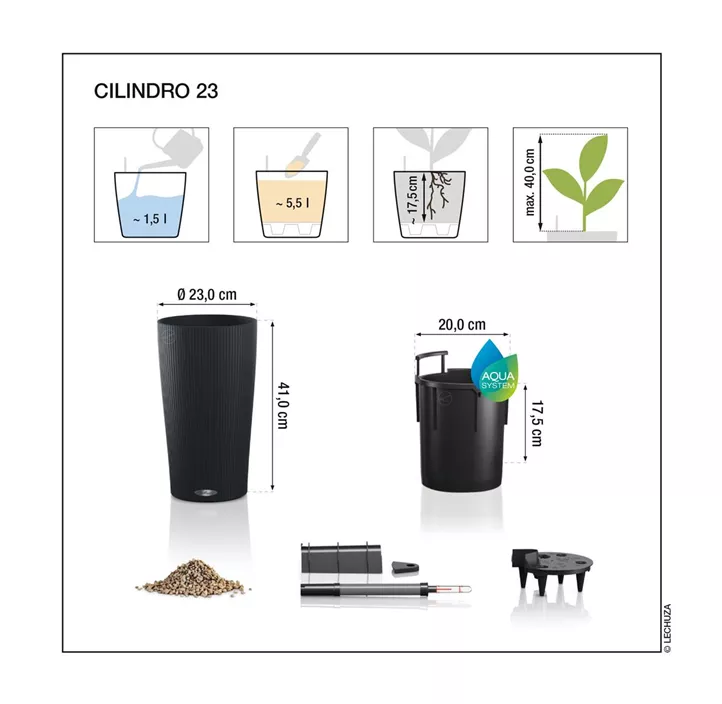 CILINDRO 23

~ 1,5 l

~ 5,5 l

~ 17,5 cm

max. 40,0 cm

Ø 23,0 cm

41,0 cm

20,0 cm

AQUA SYSTEM

17,5 cm

© LECHUZA